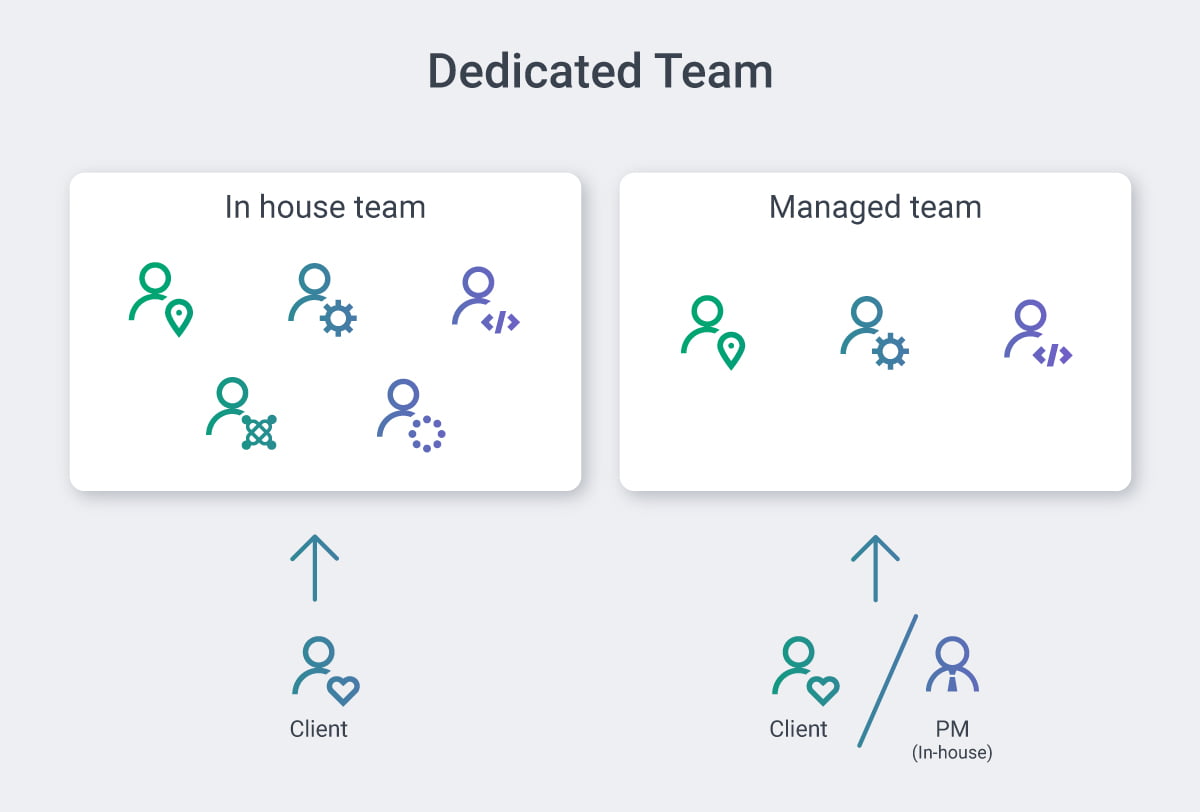 Dedicated Team

In house team

Managed team

Client

Client

PM
(In-house)