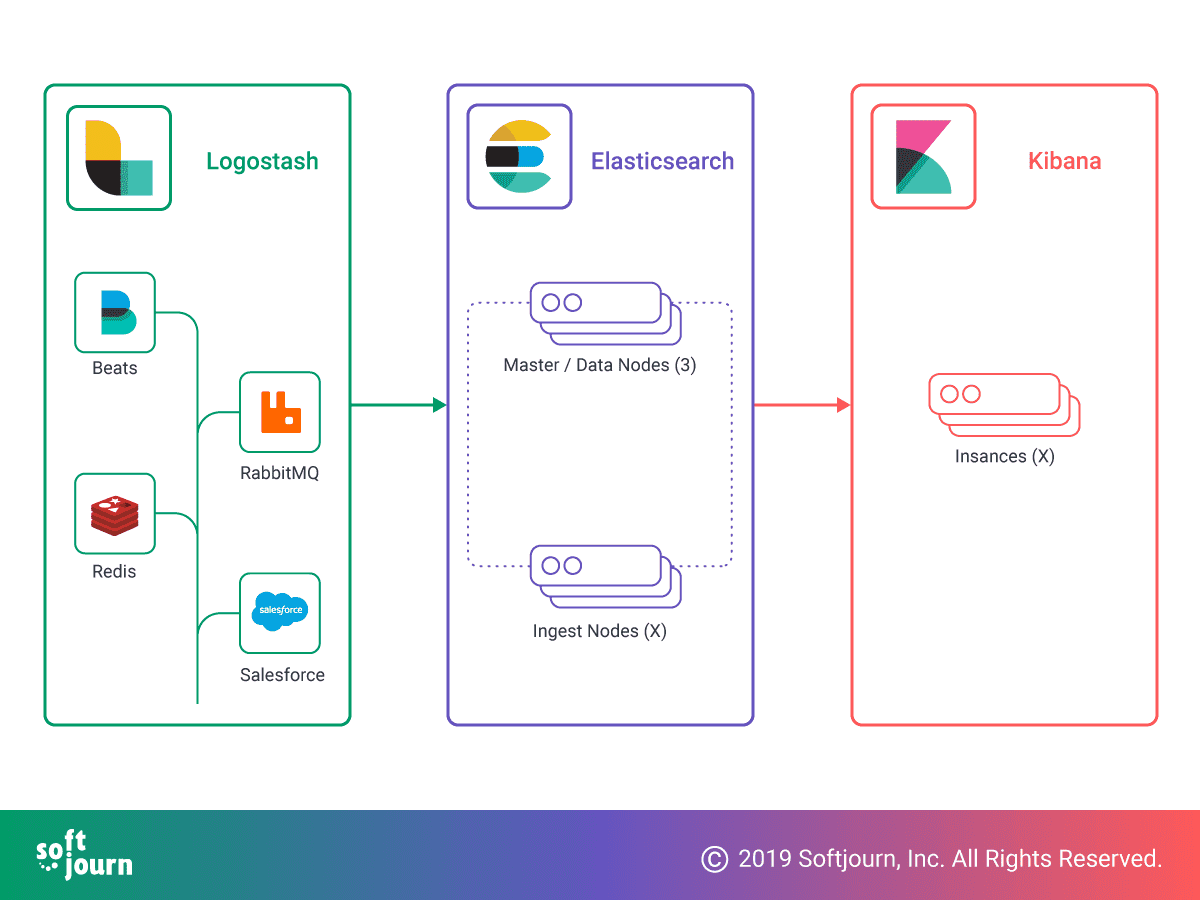 Logostash

Beats

RabbitMQ

Redis

salesforce

Salesforce

Elasticsearch

Master / Data Nodes (3)

Ingest Nodes (X)

Kibana

Insances (X)

soft journ

© 2019 Softjourn, Inc. All Rights Reserved.