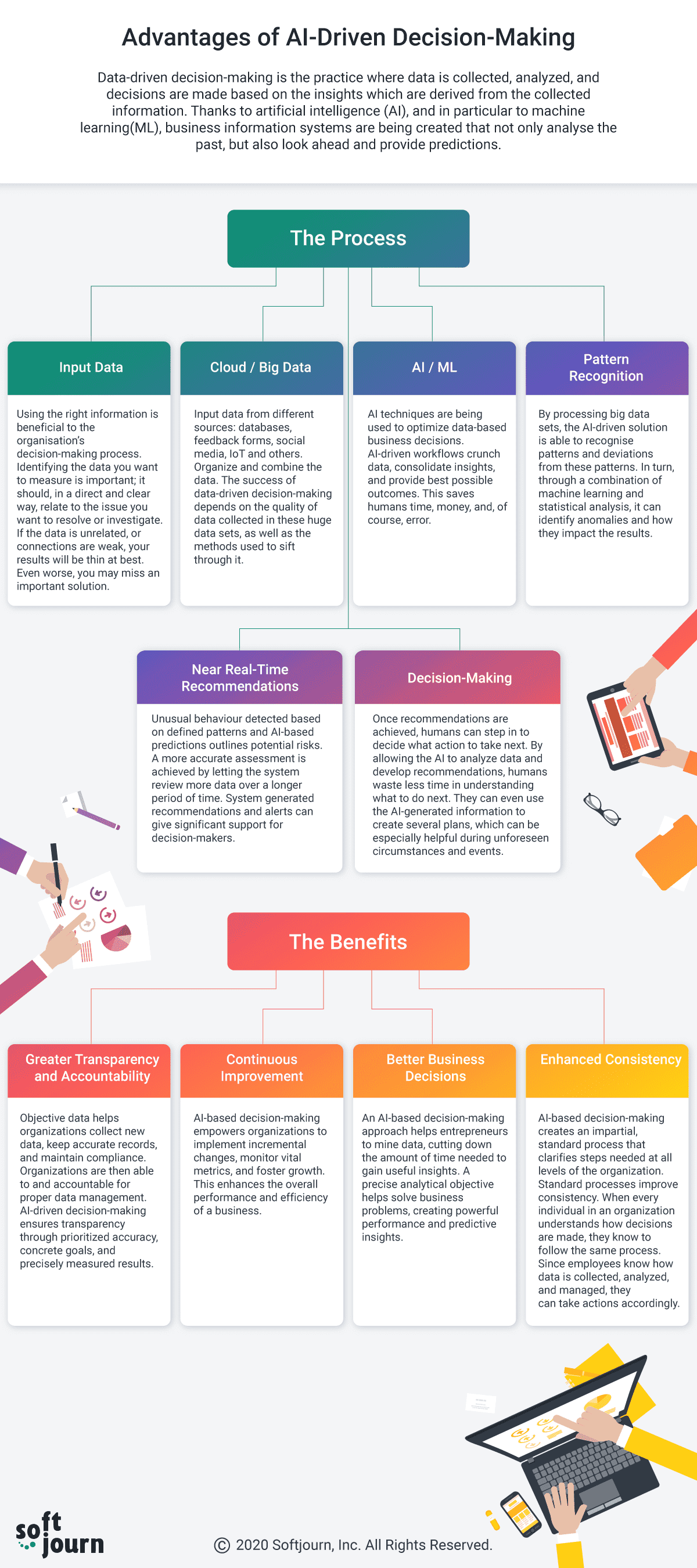 Advantages of AI-Driven Decision-Making

Data-driven decision-making is the practice where data is collected, analyzed, and decisions are made based on the insights which are derived from the collected information. Thanks to artificial intelligence (AI), and in particular to machine learning(ML), business information systems are being created that not only analyse the past, but also look ahead and provide predictions.

The Process

Input Data

Using the right information is beneficial to the organisation's decision-making process. Identifying the data you want to measure is important; it should, in a direct and clear way, relate to the issue you want to resolve or investigate. If the data is unrelated, or connections are weak, your results will be thin at best. Even worse, you may miss an important solution.

Cloud / Big Data

Input data from different sources: databases, feedback forms, social media, IoT and others. Organize and combine the data. The success of data-driven decision-making depends on the quality of data collected in these huge data sets, as well as the methods used to sift through it.

AI / ML

AI techniques are being used to optimize data-based business decisions. AI-driven workflows crunch data, consolidate insights, and provide best possible outcomes. This saves humans time, money, and, of course, error.

Pattern Recognition

By processing big data sets, the AI-driven solution is able to recognise patterns and deviations from these patterns. In turn, through a combination of machine learning and statistical analysis, it can identify anomalies and how they impact the results.

Near Real-Time Recommendations

Unusual behaviour detected based on defined patterns and AI-based predictions outlines potential risks. A more accurate assessment is achieved by letting the system review more data over a longer period of time. System generated recommendations and alerts can give significant support for decision-makers.

Decision-Making

Once recommendations are achieved, humans can step in to decide what action to take next. By allowing the AI to analyze data and develop recommendations, humans waste less time in understanding what to do next. They can even use the AI-generated information to create several plans, which can be especially helpful during unforeseen circumstances and events.

The Benefits

Greater Transparency and Accountability

Objective data helps organizations collect new data, keep accurate records, and maintain compliance. Organizations are then able to and accountable for proper data management. AI-driven decision-making ensures transparency through prioritized accuracy, concrete goals, and precisely measured results.

Continuous Improvement

AI-based decision-making empowers organizations to implement incremental changes, monitor vital metrics, and foster growth. This enhances the overall performance and efficiency of a business.

Better Business Decisions

An AI-based decision-making approach helps entrepreneurs to mine data, cutting down the amount of time needed to gain useful insights. A precise analytical objective helps solve business problems, creating powerful performance and predictive insights.

Enhanced Consistency

AI-based decision-making creates an impartial, standard process that clarifies steps needed at all levels of the organization. Standard processes improve consistency. When every individual in an organization understands how decisions are made, they know to follow the same process. Since employees know how data is collected, analyzed, and managed, they can take actions accordingly.

soft journ

© 2020 Softjourn, Inc. All Rights Reserved.