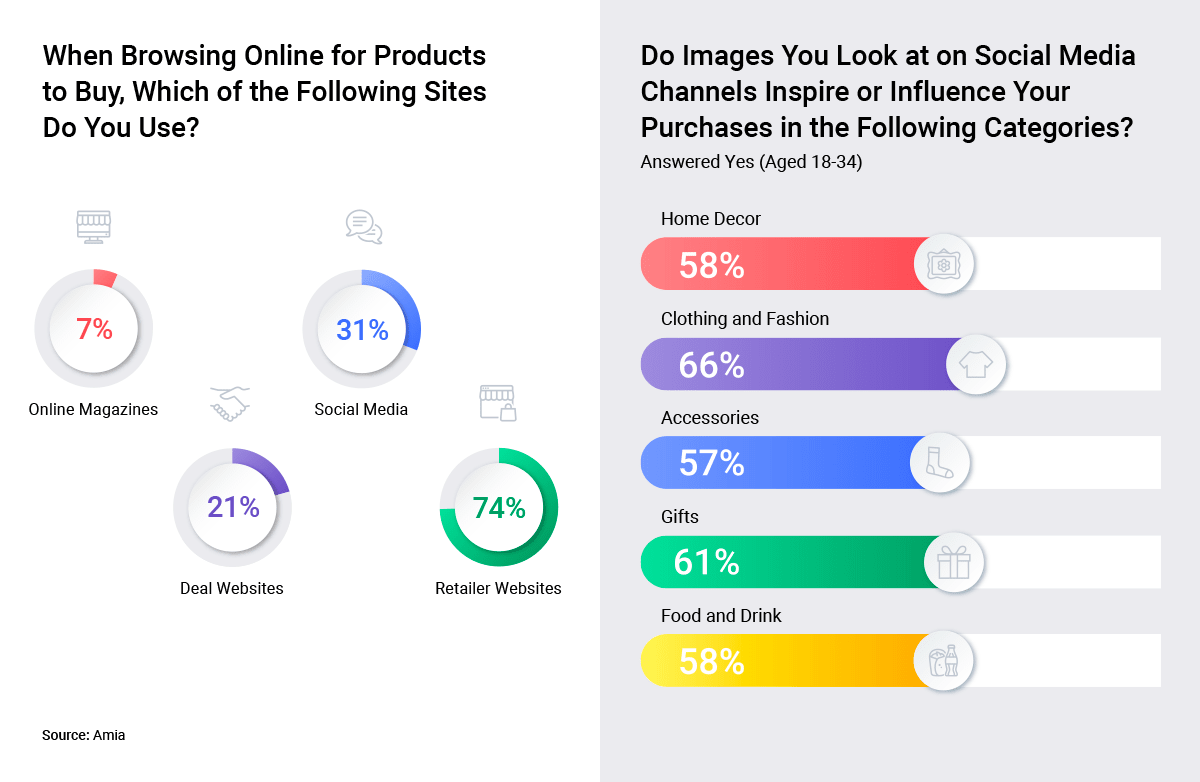 When Browsing Online for Products to Buy, Which of the Following Sites Do You Use?

7%
Online Magazines

31%
Social Media

21%
Deal Websites

74%
Retailer Websites

Source: Amia

Do Images You Look at on Social Media Channels Inspire or Influence Your Purchases in the Following Categories?
Answered Yes (Aged 18-34)

Home Decor
58%

Clothing and Fashion
66%

Accessories
57%

Gifts
61%

Food and Drink
58%