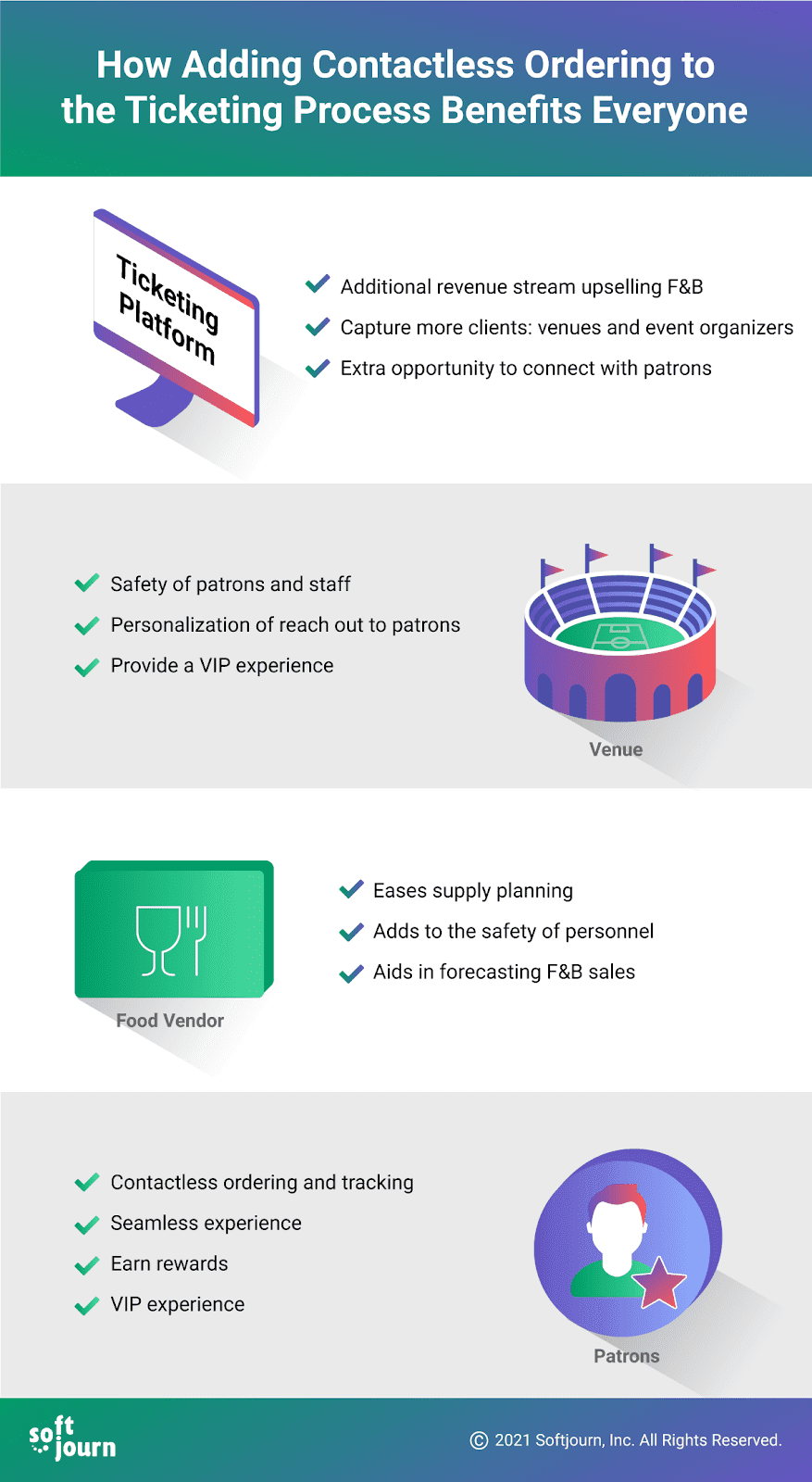 How Adding Contactless Ordering to the Ticketing Process Benefits Everyone

Ticketing Platform

Additional revenue stream upselling F&B

Capture more clients: venues and event organizers

Extra opportunity to connect with patrons

Safety of patrons and staff

Personalization of reach out to patrons

Provide a VIP experience

Venue

Food Vendor

Eases supply planning

Adds to the safety of personnel

Aids in forecasting F&B sales

Contactless ordering and tracking

Seamless experience

Earn rewards

VIP experience

Patrons

soft journ

© 2021 Softjourn, Inc. All Rights Reserved.